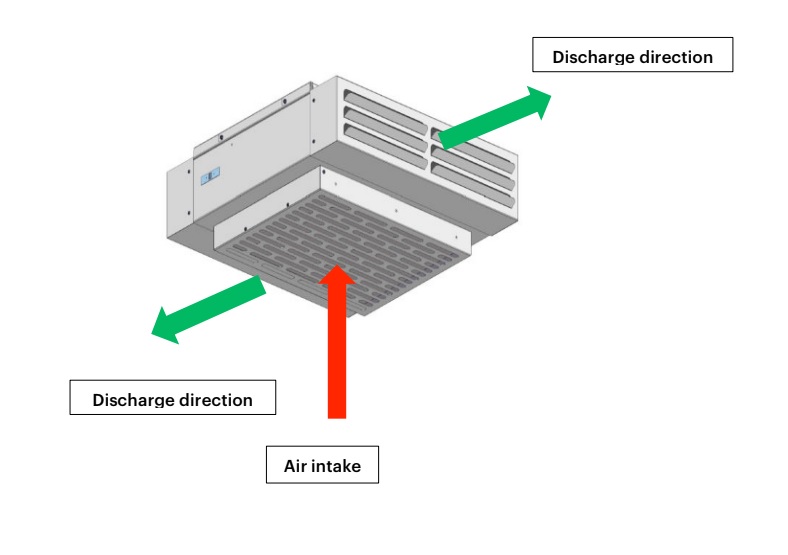 Discharge direction

Discharge direction

Air intake